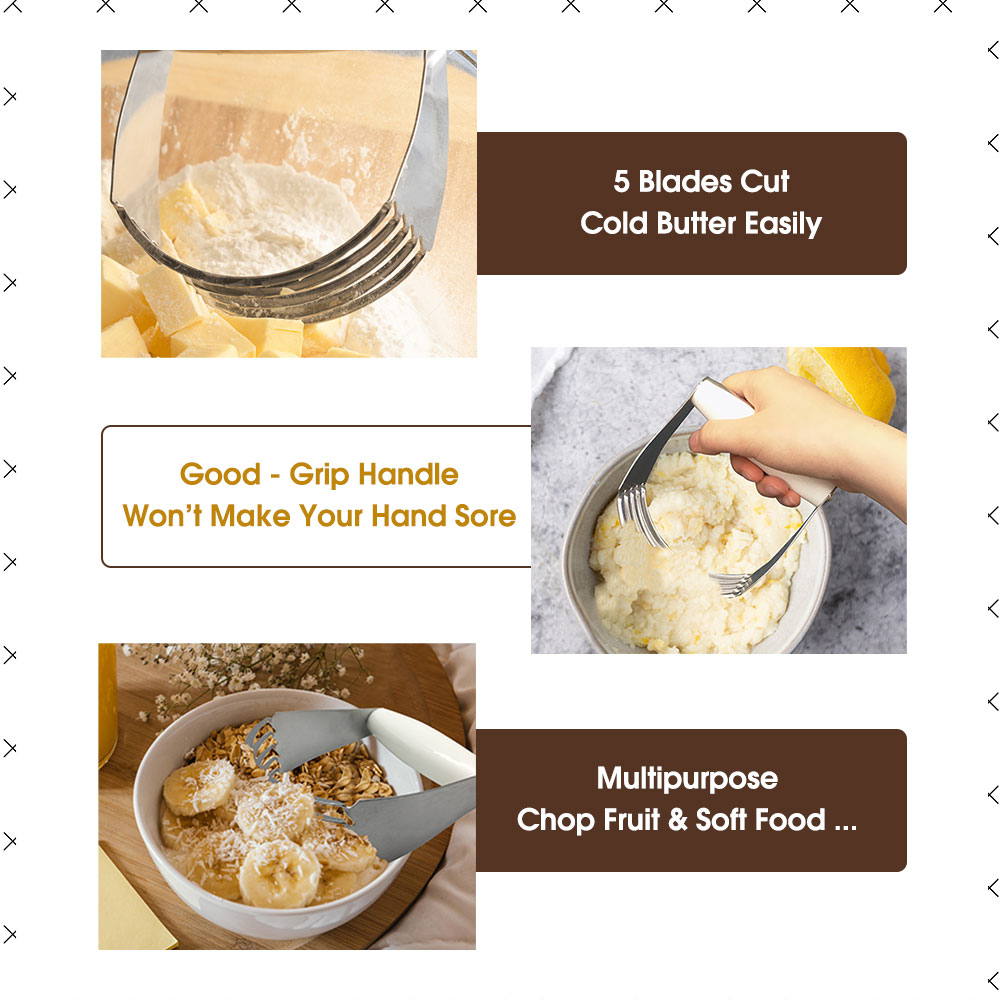 5 Blades Cut
Cold Butter Easily

Good - Grip Handle
Won't Make Your Hand Sore

Multipurpose
Chop Fruit & Soft Food ...